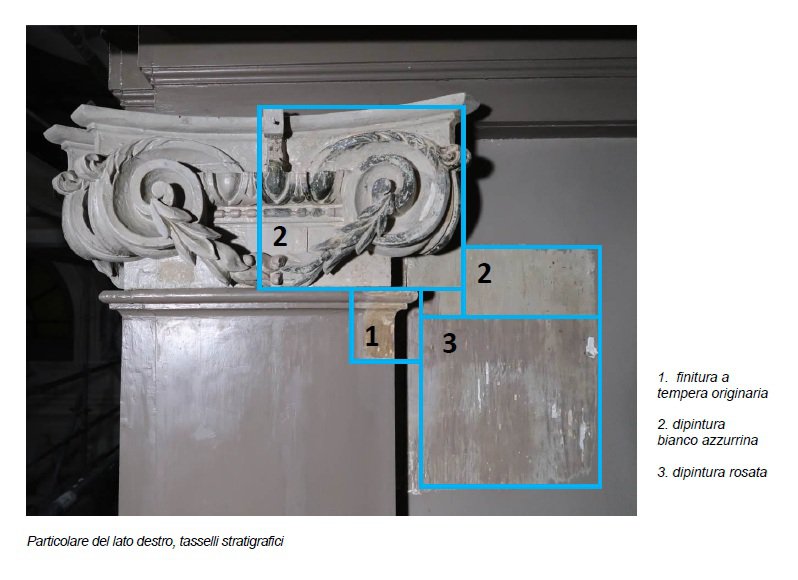 2

2

1

3

1. finitura a tempera originaria

2. dipintura bianco azzurrina

3. dipintura rosata

Particolare del lato destro, tasselli stratigrafici